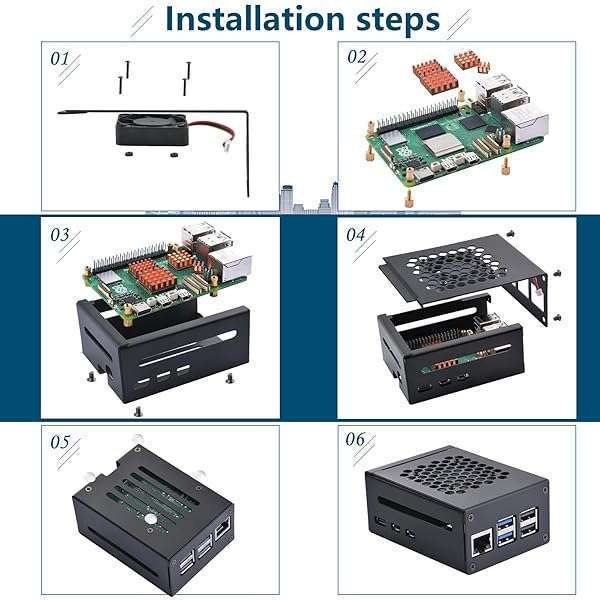 Installation steps

01

02

03

04

05

06