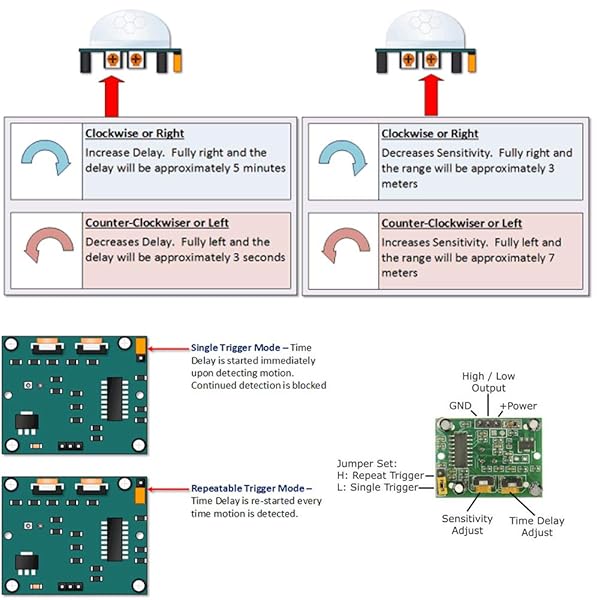 Clockwise or Right
Increase Delay. Fully right and the delay will be approximately 5 minutes

Counter-Clockwiser or Left
Decreases Delay. Fully left and the delay will be approximately 3 seconds

Clockwise or Right
Decreases Sensitivity. Fully right and the range will be approximately 3 meters

Counter-Clockwiser or Left
Increases Sensitivity. Fully left and the range will be approximately 7 meters

Single Trigger Mode – Time Delay is started immediately upon detecting motion. Continued detection is blocked

Repeatable Trigger Mode – Time Delay is re-started every time motion is detected.

High / Low Output
GND
+Power
Jumper Set:
H: Repeat Trigger
L: Single Trigger
Sensitivity Adjust
Time Delay Adjust