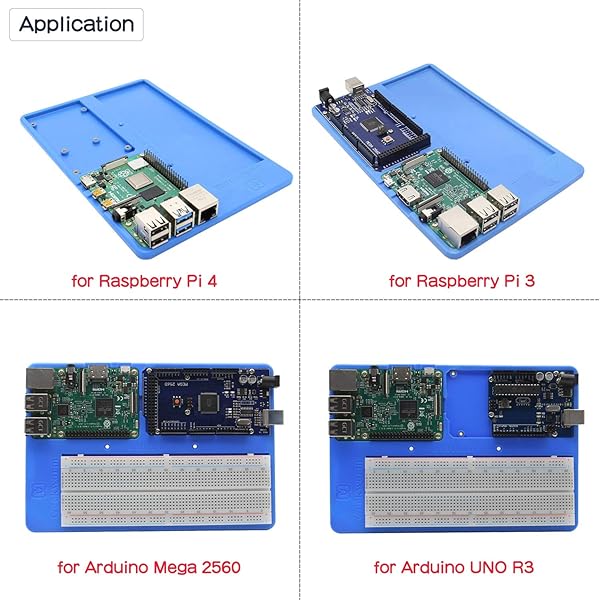 Application

for Raspberry Pi 4

for Raspberry Pi 3

for Arduino Mega 2560

for Arduino UNO R3