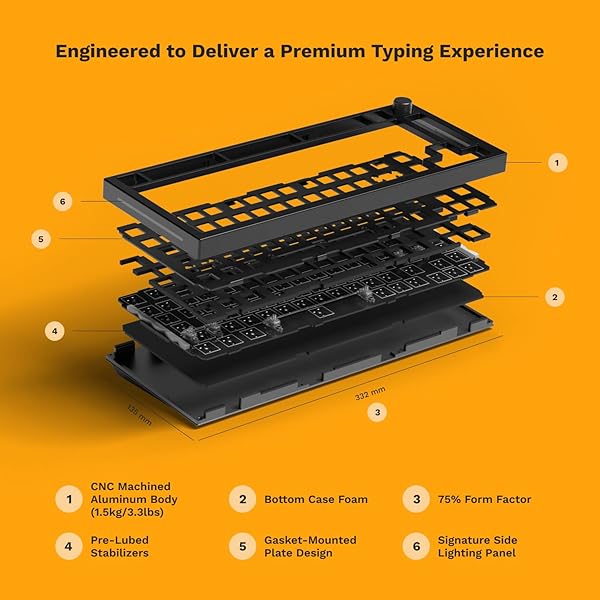 Engineered to Deliver a Premium Typing Experience

1

6

5

2

4

332 mm

135 mm

3

1 CNC Machined Aluminum Body (1.5kg/3.3lbs)

2 Bottom Case Foam

3 75% Form Factor

4 Pre-Lubed Stabilizers

5 Gasket-Mounted Plate Design

6 Signature Side Lighting Panel