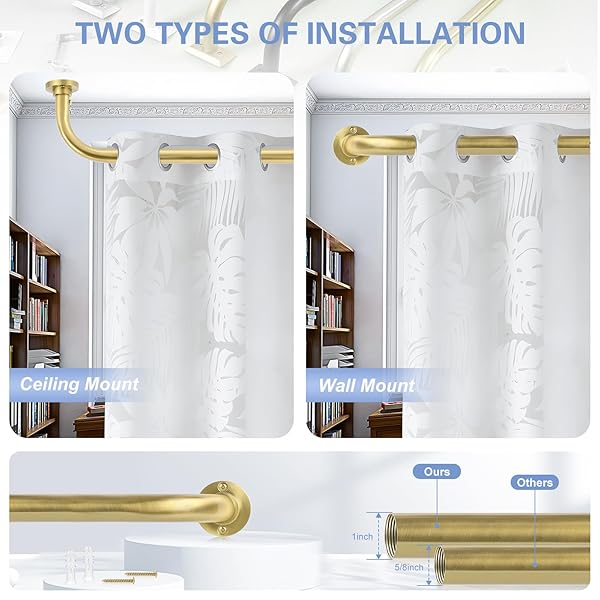 TWO TYPES OF INSTALLATION

Ceiling Mount

Wall Mount

Ours

Others

1inch

5/8inch