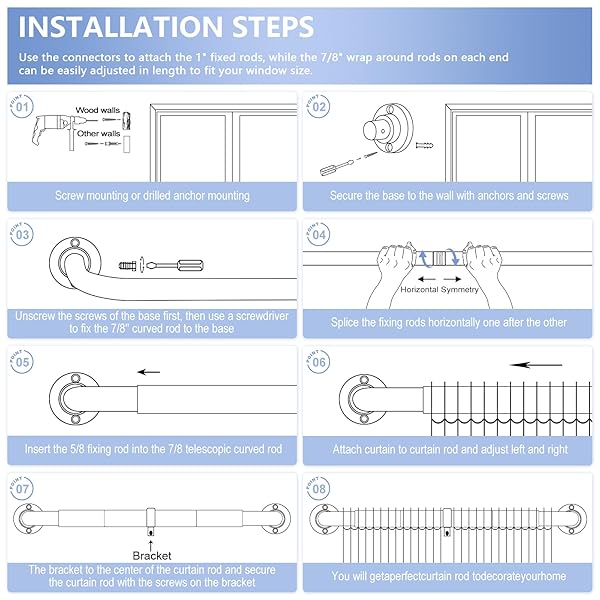 INSTALLATION STEPS

Use the connectors to attach the 1" fixed rods, while the 7/8" wrap around rods on each end can be easily adjusted in length to fit your window size.

POINT 01

Wood walls

Other walls

Screw mounting or drilled anchor mounting

POINT 02

Secure the base to the wall with anchors and screws

POINT 03

Unscrew the screws of the base first, then use a screwdriver to fix the 7/8" curved rod to the base

POINT 04

Horizontal Symmetry

Splice the fixing rods horizontally one after the other

POINT 05

Insert the 5/8 fixing rod into the 7/8 telescopic curved rod

POINT 06

Attach curtain to curtain rod and adjust left and right

POINT 07

Bracket

The bracket to the center of the curtain rod and secure the curtain rod with the screws on the bracket

POINT 08

You will getaperfectcurtain rod todecorateyourhome