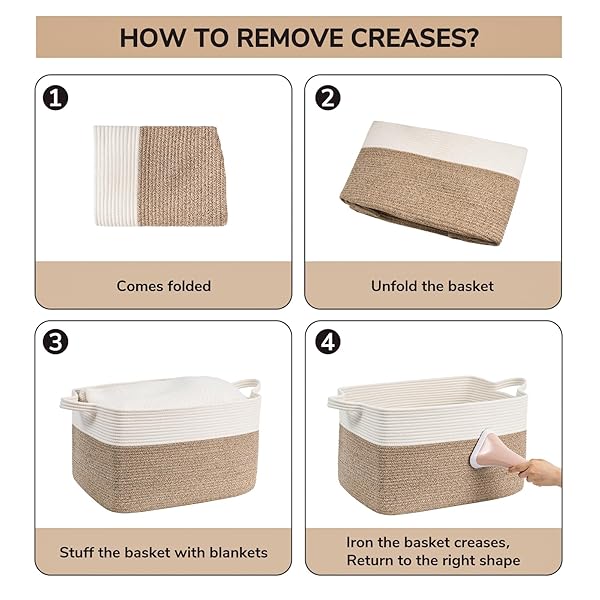 HOW TO REMOVE CREASES?

1
Comes folded

2
Unfold the basket

3
Stuff the basket with blankets

4
Iron the basket creases, Return to the right shape