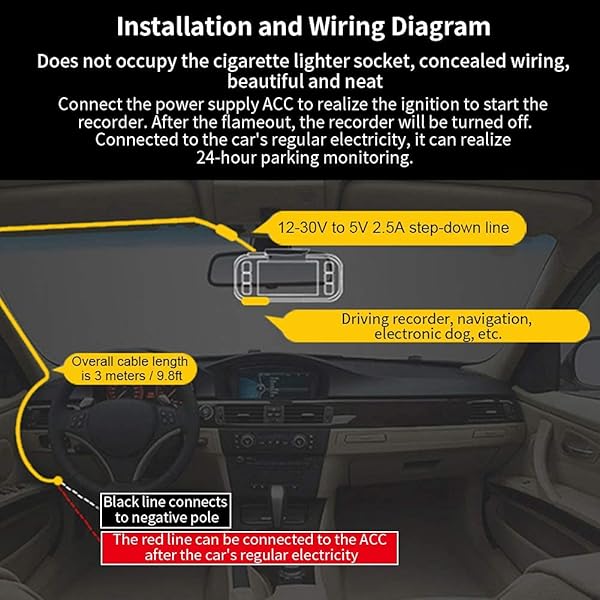 Installation and Wiring Diagram

Does not occupy the cigarette lighter socket, concealed wiring, beautiful and neat

Connect the power supply ACC to realize the ignition to start the recorder. After the flameout, the recorder will be turned off. Connected to the car's regular electricity, it can realize 24-hour parking monitoring.

12-30V to 5V 2.5A step-down line

Driving recorder, navigation, electronic dog, etc.

Overall cable length is 3 meters / 9.8ft

Black line connects to negative pole

The red line can be connected to the ACC after the car's regular electricity