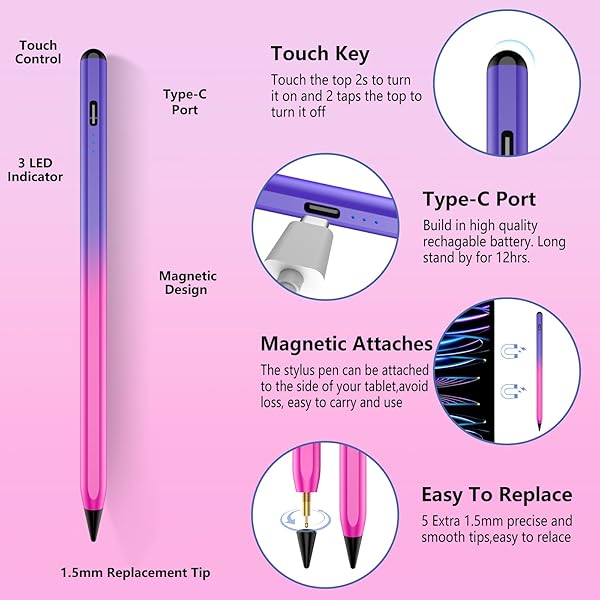 Touch Control

Type-C Port

3 LED Indicator

Magnetic Design

1.5mm Replacement Tip

Touch Key

Touch the top 2s to turn it on and 2 taps the top to turn it off

Type-C Port

Build in high quality rechagable battery. Long stand by for 12hrs.

Magnetic Attaches

The stylus pen can be attached to the side of your tablet,avoid loss, easy to carry and use

Easy To Replace

5 Extra 1.5mm precise and smooth tips,easy to relace