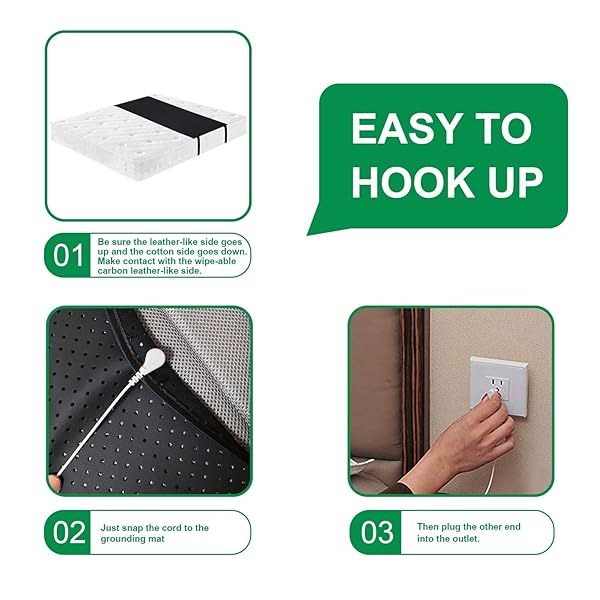 EASY TO HOOK UP

01 Be sure the leather-like side goes up and the cotton side goes down. Make contact with the wipe-able carbon leather-like side.

02 Just snap the cord to the grounding mat

03 Then plug the other end into the outlet.