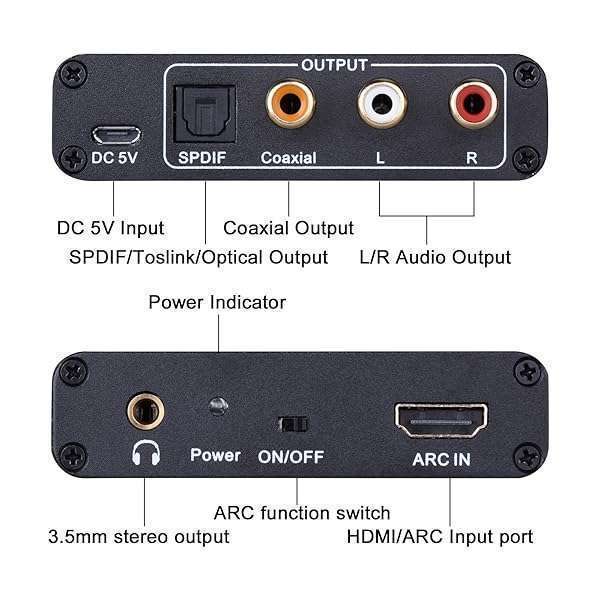 OUTPUT
DC 5V
SPDIF
Coaxial
L
R

DC 5V Input
Coaxial Output
SPDIF/Toslink/Optical Output
L/R Audio Output

Power Indicator

Power
ON/OFF
ARC IN

ARC function switch
3.5mm stereo output
HDMI/ARC Input port