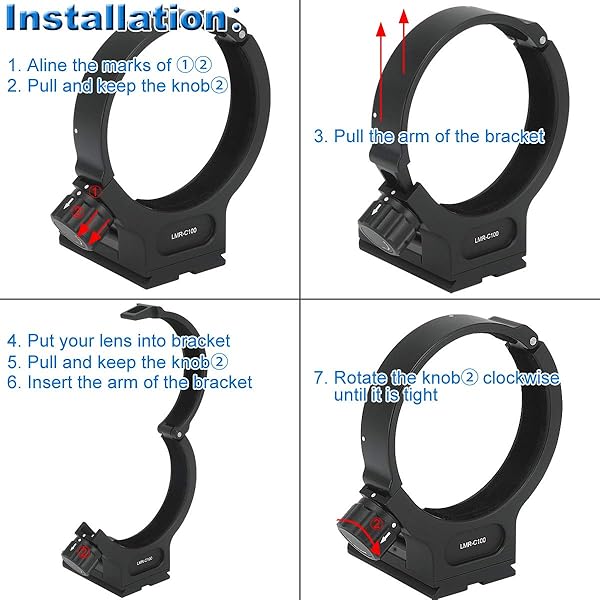 Installation:

1. Aline the marks of ①②
2. Pull and keep the knob②

①
②

LMR-C100

3. Pull the arm of the bracket

LMR-C100

4. Put your lens into bracket
5. Pull and keep the knob②
6. Insert the arm of the bracket

②

LMR-C100

7. Rotate the knob② clockwise until it is tight

②

LMR-C100