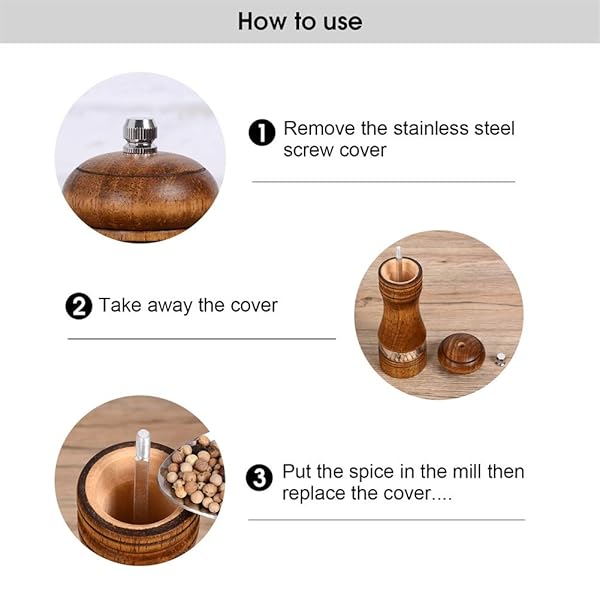 How to use

1 Remove the stainless steel screw cover

2 Take away the cover

3 Put the spice in the mill then replace the cover....