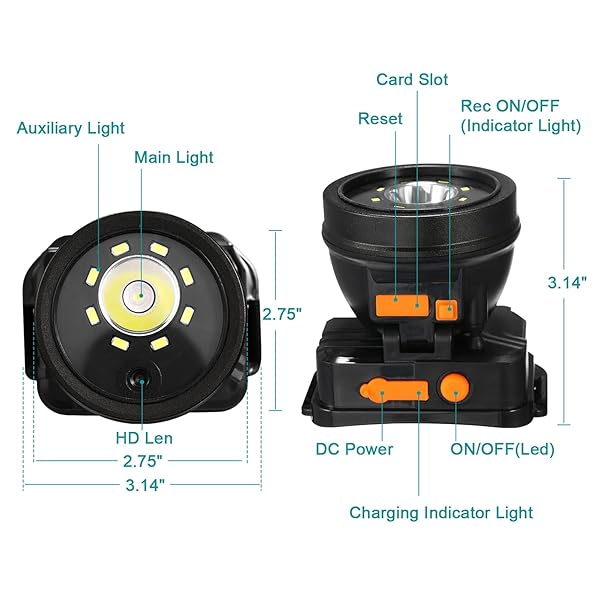 Auxiliary Light

Main Light

2.75"

HD Len

2.75"

3.14"

Card Slot

Reset

Rec ON/OFF
(Indicator Light)

3.14"

DC Power

ON/OFF(Led)

Charging Indicator Light