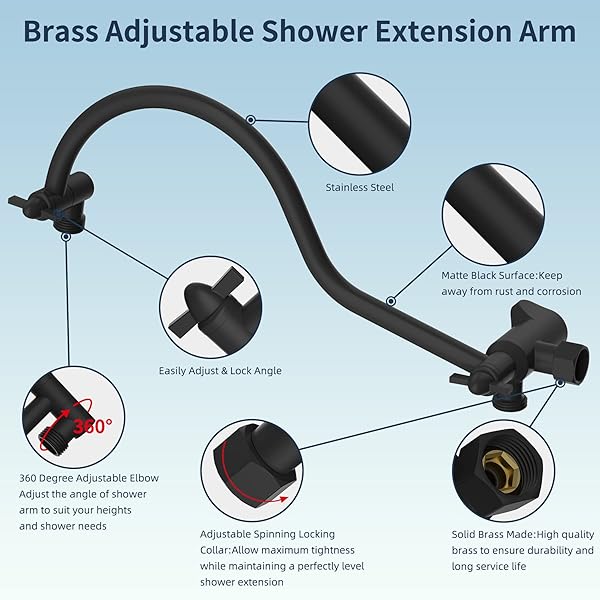 Brass Adjustable Shower Extension Arm

Stainless Steel

Matte Black Surface:Keep away from rust and corrosion

Easily Adjust & Lock Angle

360°

360 Degree Adjustable Elbow Adjust the angle of shower arm to suit your heights and shower needs

Adjustable Spinning Locking Collar:Allow maximum tightness while maintaining a perfectly level shower extension

Solid Brass Made:High quality brass to ensure durability and long service life