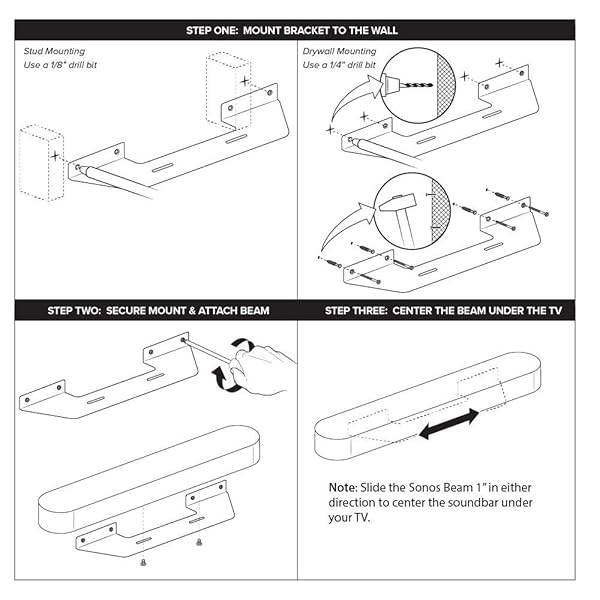 STEP ONE: MOUNT BRACKET TO THE WALL

Stud Mounting
Use a 1/8" drill bit

Drywall Mounting
Use a 1/4" drill bit

STEP TWO: SECURE MOUNT & ATTACH BEAM

STEP THREE: CENTER THE BEAM UNDER THE TV

Note: Slide the Sonos Beam 1" in either direction to center the soundbar under your TV.