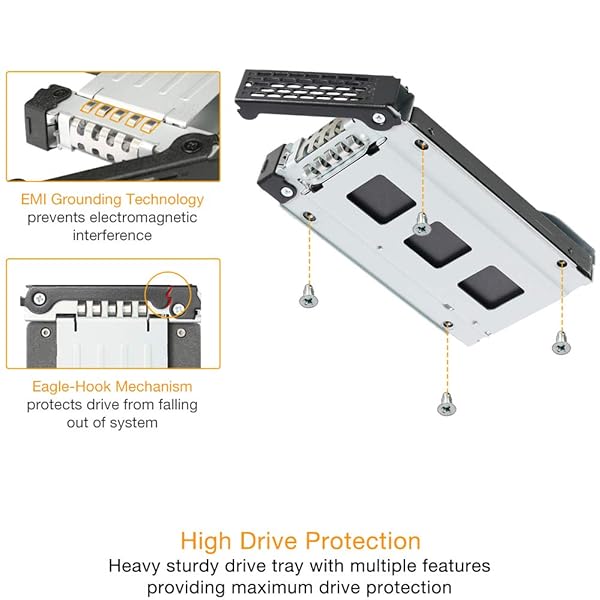 EMI Grounding Technology
prevents electromagnetic interference

Eagle-Hook Mechanism
protects drive from falling out of system

High Drive Protection
Heavy sturdy drive tray with multiple features providing maximum drive protection