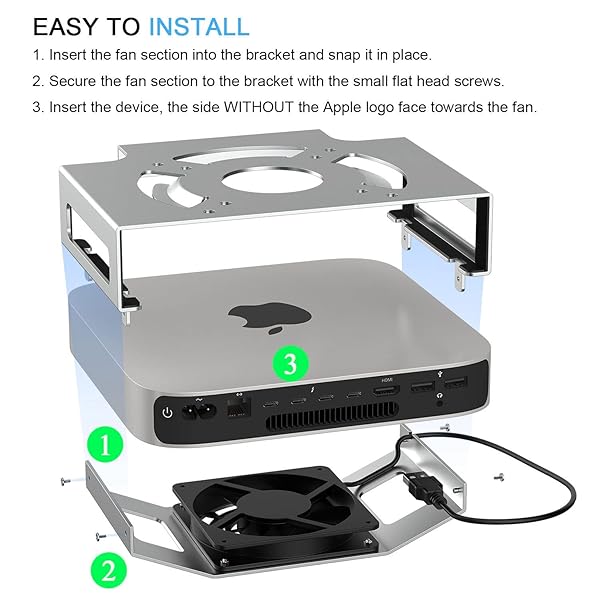 EASY TO INSTALL

1. Insert the fan section into the bracket and snap it in place.

2. Secure the fan section to the bracket with the small flat head screws.

3. Insert the device, the side WITHOUT the Apple logo face towards the fan.

3

HDMI

1

2