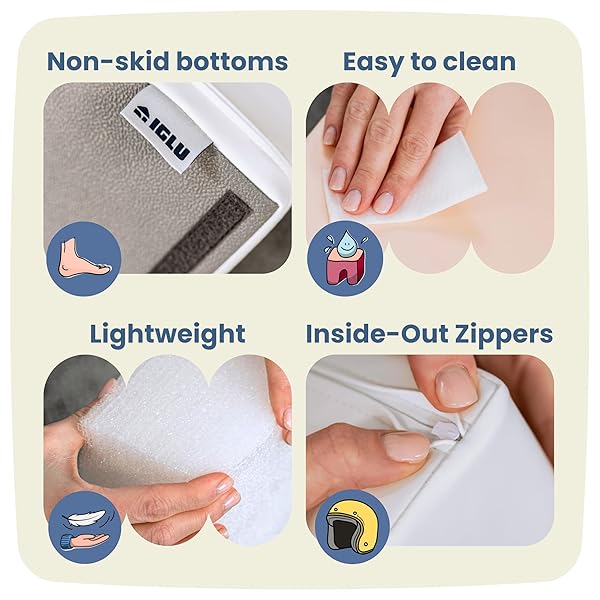 Non-skid bottoms

IGLU

Easy to clean

Lightweight

Inside-Out Zippers