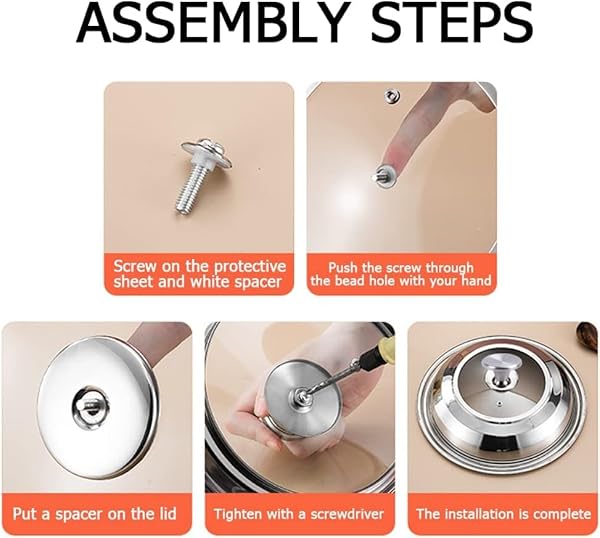 ASSEMBLY STEPS

Screw on the protective sheet and white spacer

Push the screw through the bead hole with your hand

Put a spacer on the lid

Tighten with a screwdriver

The installation is complete