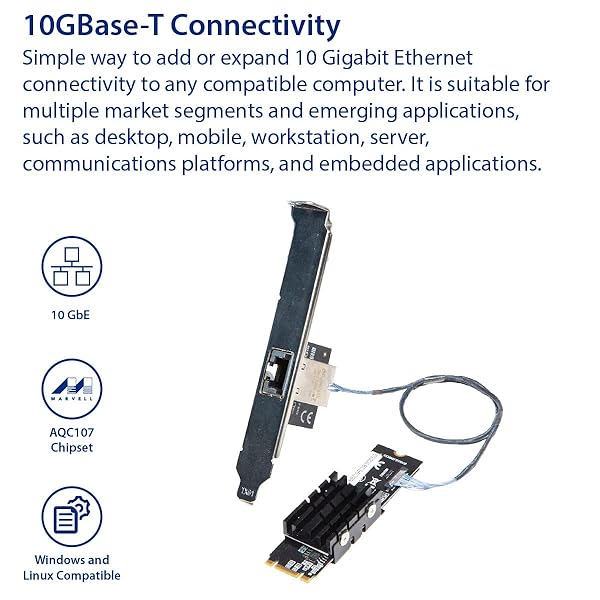 10GBase-T Connectivity

Simple way to add or expand 10 Gigabit Ethernet connectivity to any compatible computer. It is suitable for multiple market segments and emerging applications, such as desktop, mobile, workstation, server, communications platforms, and embedded applications.

10 GbE

MARVELL

AQC107 Chipset

Windows and Linux Compatible

CE