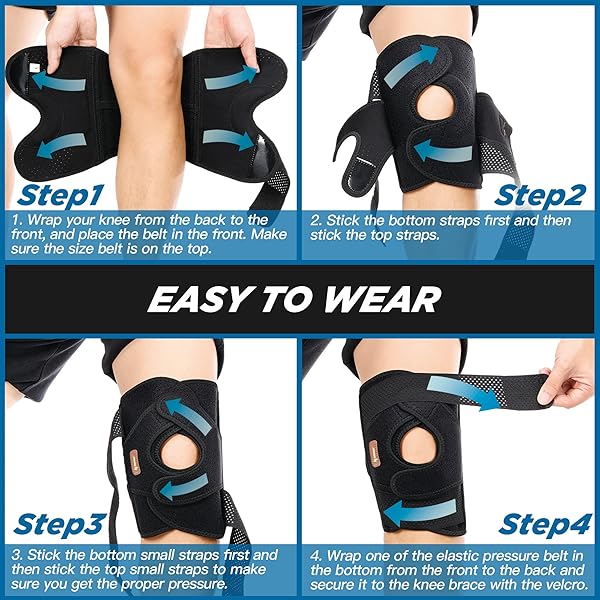 Step1
1. Wrap your knee from the back to the front, and place the belt in the front. Make sure the size belt is on the top.

Step2
2. Stick the bottom straps first and then stick the top straps.

EASY TO WEAR

Step3
3. Stick the bottom small straps first and then stick the top small straps to make sure you get the proper pressure.

Step4
4. Wrap one of the elastic pressure belt in the bottom from the front to the back and secure it to the knee brace with the velcro.