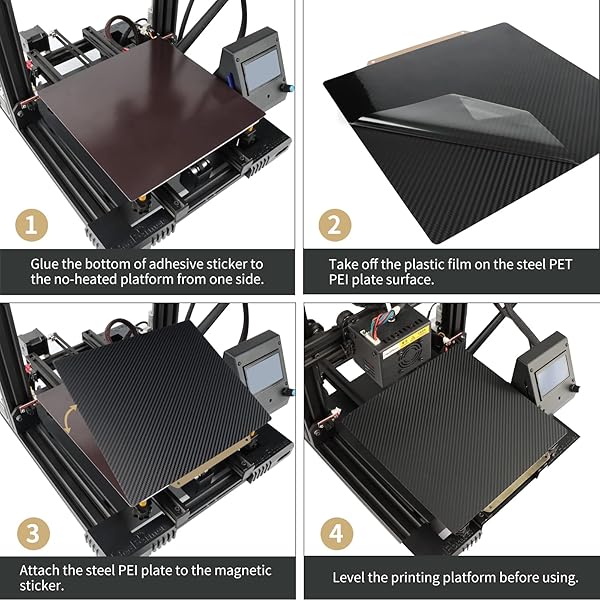 1

Glue the bottom of adhesive sticker to the no-heated platform from one side.

2

Take off the plastic film on the steel PET PEI plate surface.

3

Attach the steel PEI plate to the magnetic sticker.

4

Level the printing platform before using.