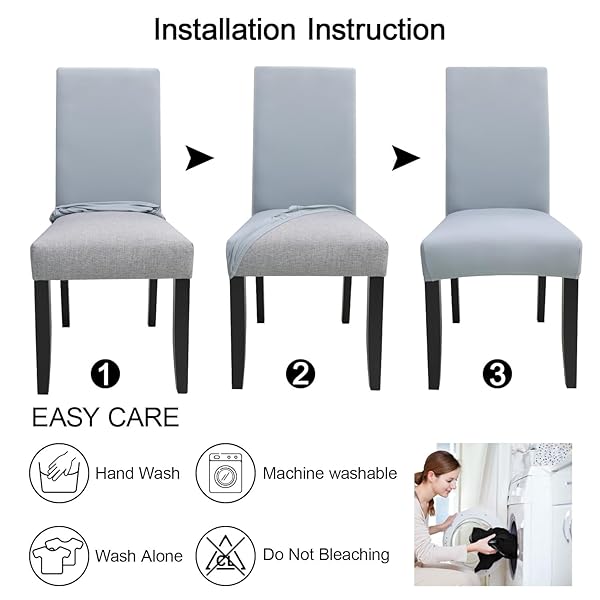 Installation Instruction

1

2

3

EASY CARE

Hand Wash

Machine washable

Wash Alone

CL

Do Not Bleaching