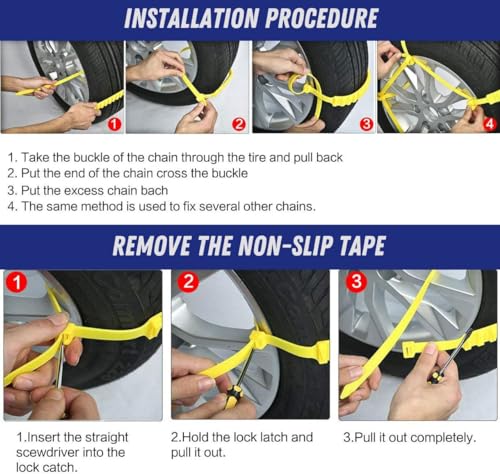 INSTALLATION PROCEDURE

1

2

3

4

1. Take the buckle of the chain through the tire and pull back
2. Put the end of the chain cross the buckle
3. Put the excess chain bach
4. The same method is used to fix several other chains.

REMOVE THE NON-SLIP TAPE

1

2

3

1.Insert the straight scewdriver into the lock catch.

2.Hold the lock latch and pull it out.

3.Pull it out completely.