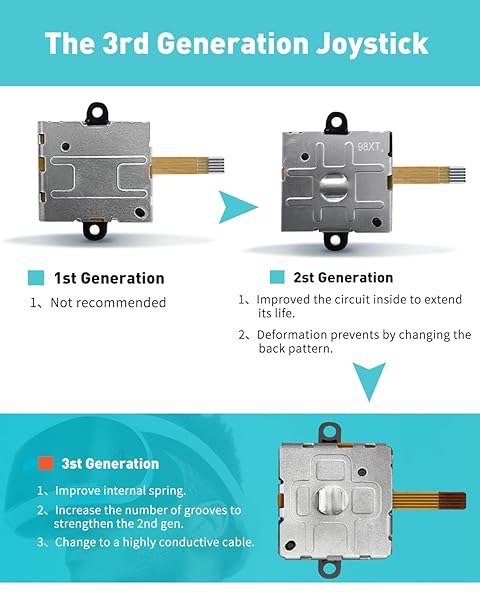 The 3rd Generation Joystick

98XT

1st Generation

1、Not recommended

2st Generation

1、Improved the circuit inside to extend its life.

2、Deformation prevents by changing the back pattern.

3st Generation

1、Improve internal spring.

2、Increase the number of grooves to strengthen the 2nd gen.

3、Change to a highly conductive cable.