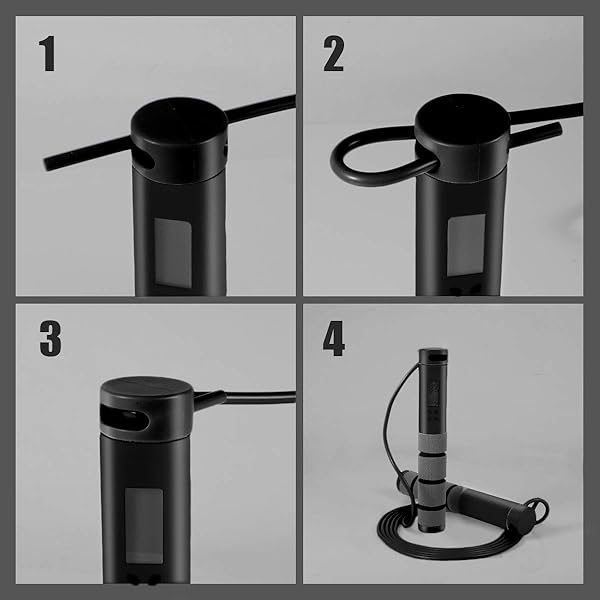 1

2

3

4