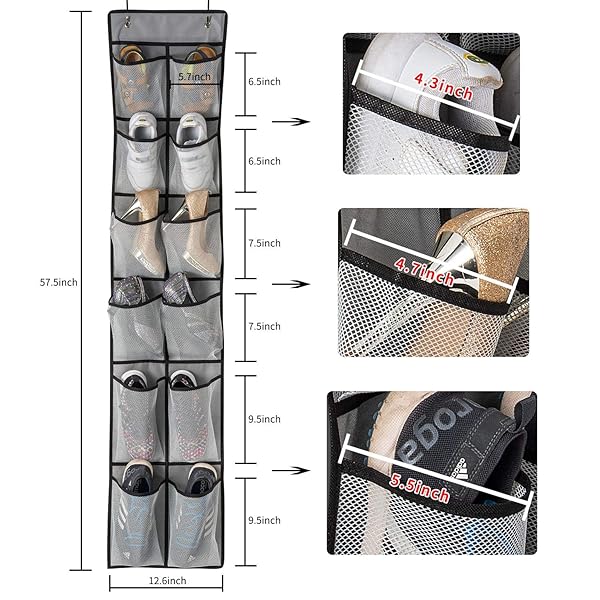 57.5inch

5.7inch

6.5inch

6.5inch

7.5inch

7.5inch

9.5inch

9.5inch

12.6inch

4.3inch

4.7inch

5.5inch