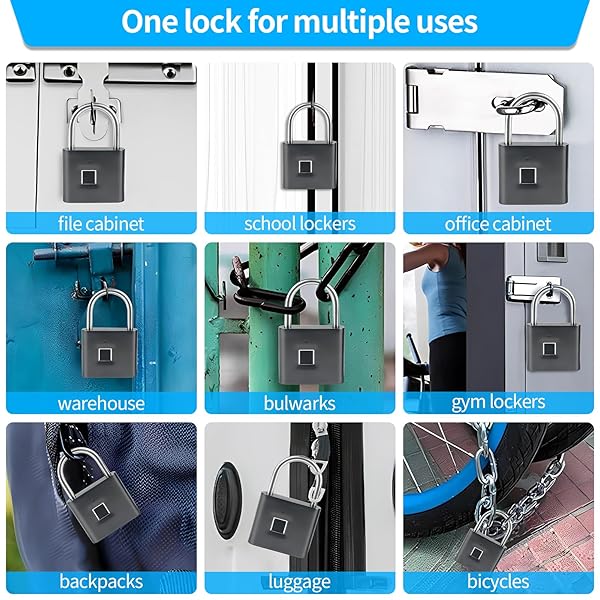 One lock for multiple uses

file cabinet

school lockers

office cabinet

warehouse

bulwarks

gym lockers

backpacks

luggage

bicycles