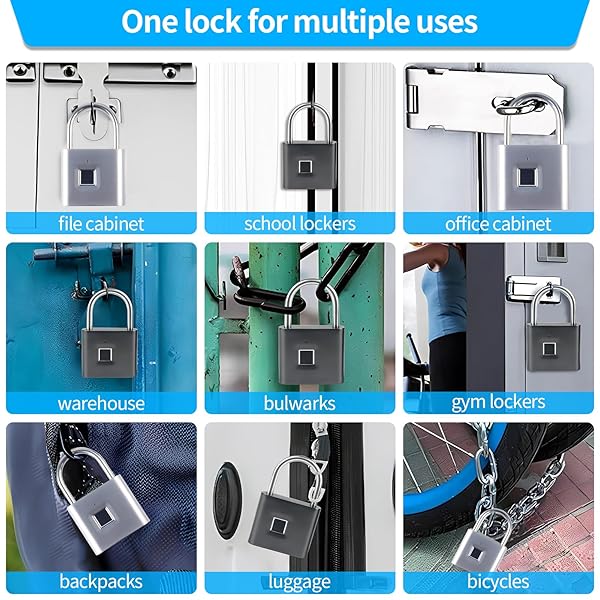 One lock for multiple uses

file cabinet

school lockers

office cabinet

warehouse

bulwarks

gym lockers

backpacks

luggage

bicycles