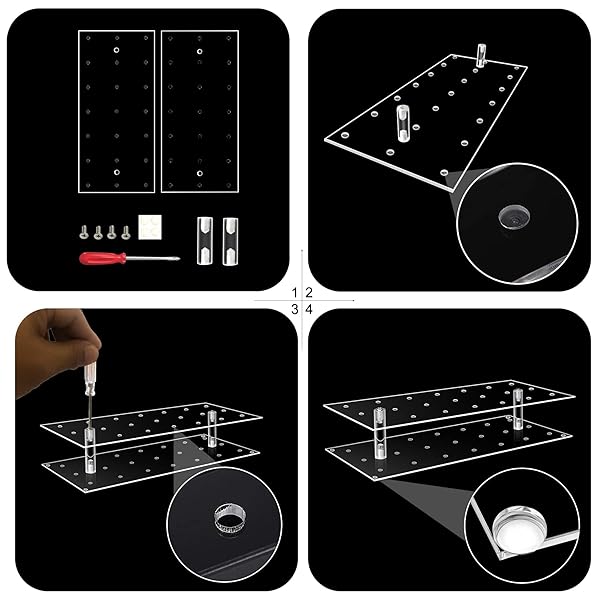 1 2
3 4