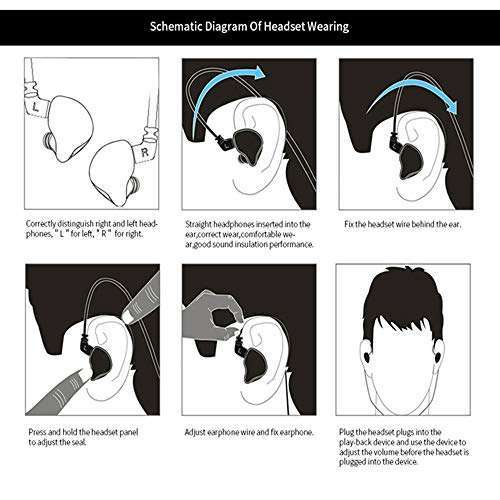 Schematic Diagram Of Headset Wearing

L

R

Correctly distinguish right and left headphones, " L " for left, " R " for right.

Straight headphones inserted into the ear,correct wear,comfortable wear,good sound insulation performance.

Fix the headset wire behind the ear.

Press and hold the headset panel to adjust the seal.

Adjust earphone wire and fix earphone.

Plug the headset plugs into the play-back device and use the device to adjust the volume before the headset is plugged into the device.