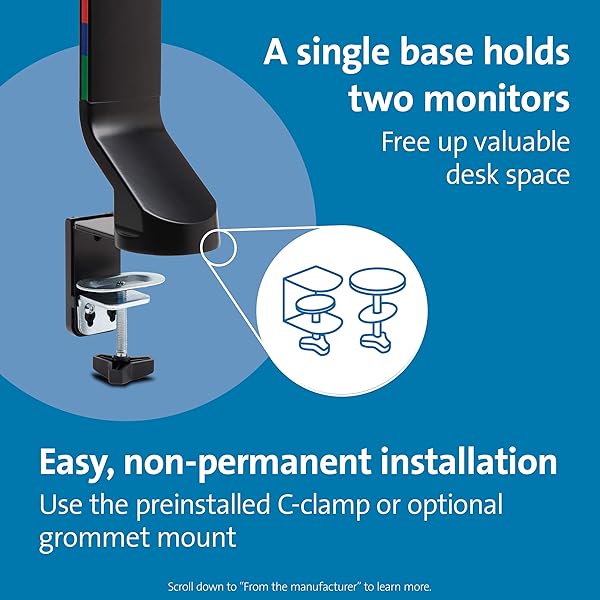 A single base holds two monitors

Free up valuable desk space

Easy, non-permanent installation

Use the preinstalled C-clamp or optional grommet mount

Scroll down to "From the manufacturer" to learn more.