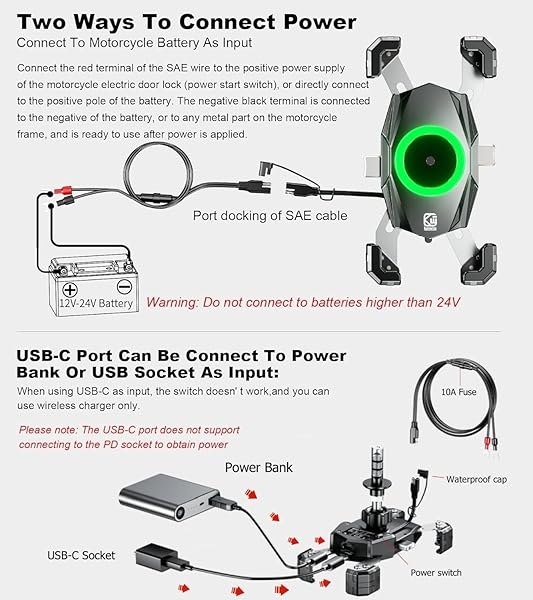 Two Ways To Connect Power

Connect To Motorcycle Battery As Input

Connect the red terminal of the SAE wire to the positive power supply of the motorcycle electric door lock (power start switch), or directly connect to the positive pole of the battery. The negative black terminal is connected to the negative of the battery, or to any metal part on the motorcycle frame, and is ready to use after power is applied.

Port docking of SAE cable

12V-24V Battery

Warning: Do not connect to batteries higher than 24V

USB-C Port Can Be Connect To Power Bank Or USB Socket As Input:

When using USB-C as input, the switch doesn' t work,and you can use wireless charger only.

Please note: The USB-C port does not support connecting to the PD socket to obtain power

10A Fuse

Power Bank

Waterproof cap

USB-C Socket

Power switch