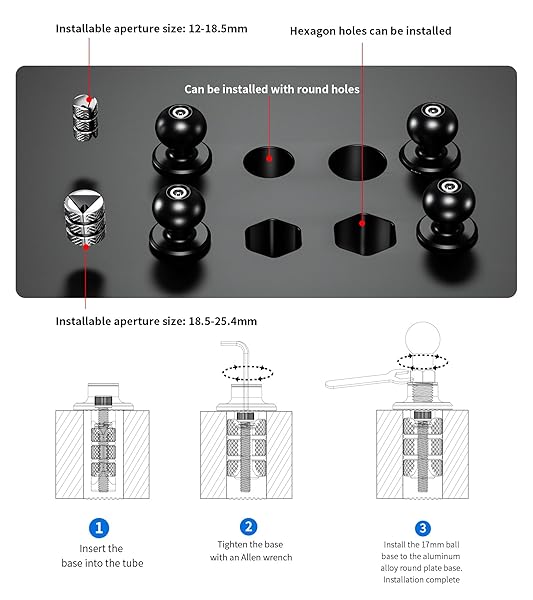 Installable aperture size: 12-18.5mm

Hexagon holes can be installed

Can be installed with round holes

Installable aperture size: 18.5-25.4mm

1
Insert the base into the tube

2
Tighten the base with an Allen wrench

3
Install the 17mm ball base to the aluminum alloy round plate base. Installation complete