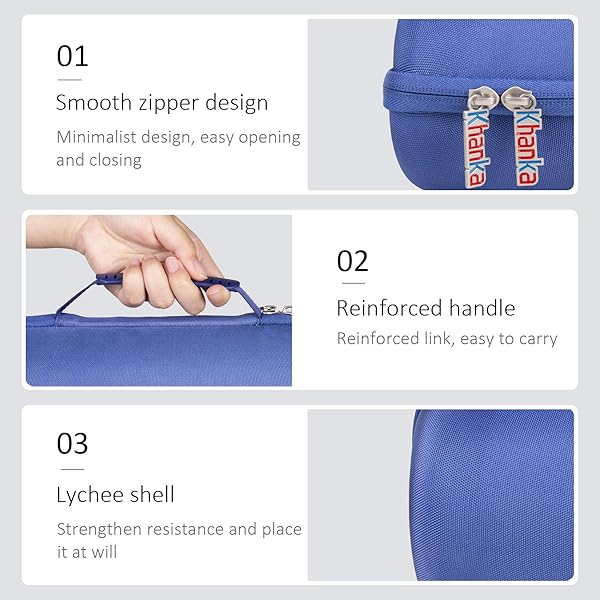 01

Smooth zipper design

Minimalist design, easy opening and closing

Khanka

Khanka

02

Reinforced handle

Reinforced link, easy to carry

03

Lychee shell

Strengthen resistance and place it at will