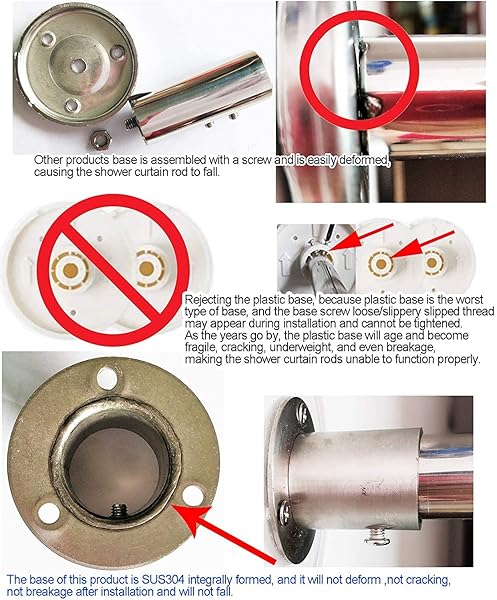 Other products base is assembled with a screw and is easily deformed, causing the shower curtain rod to fall.

Rejecting the plastic base, because plastic base is the worst type of base, and the base screw loose/slippery slipped thread may appear during installation and cannot be tightened.
As the years go by, the plastic base will age and become fragile, cracking, underweight, and even breakage, making the shower curtain rods unable to function properly.

The base of this product is SUS304 integrally formed, and it will not deform ,not cracking, not breakage after installation and will not fall.