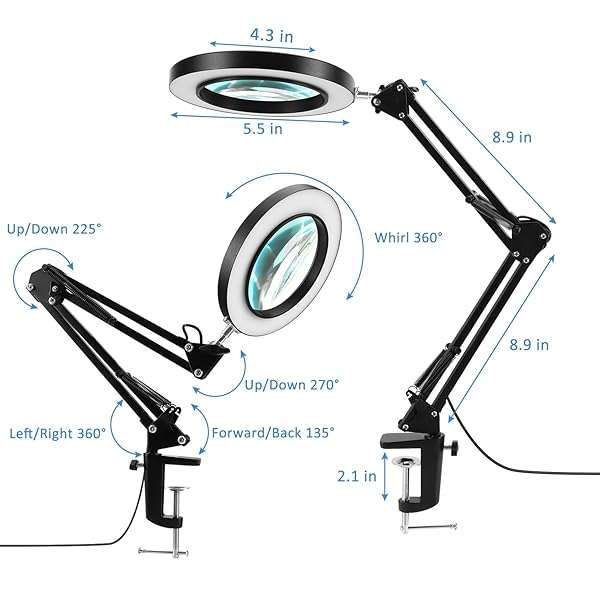 4.3 in

5.5 in

8.9 in

Up/Down 225°

Whirl 360°

8.9 in

Up/Down 270°

Left/Right 360°

Forward/Back 135°

2.1 in