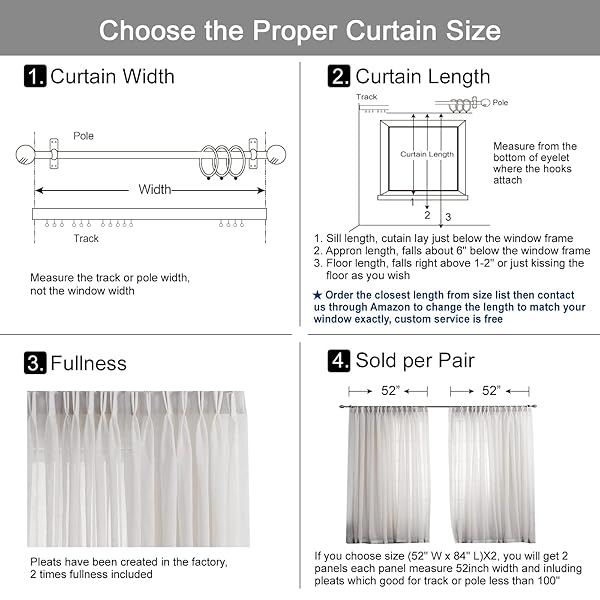 Choose the Proper Curtain Size

1. Curtain Width

Pole

Width

Track

Measure the track or pole width, not the window width

2. Curtain Length

Track

Pole

Curtain Length

1

2

3

Measure from the bottom of eyelet where the hooks attach

1. Sill length, cutain lay just below the window frame
2. Appron length, falls about 6" below the window frame
3. Floor length, falls right above 1-2" or just kissing the floor as you wish

★ Order the closest length from size list then contact us through Amazon to change the length to match your window exactly, custom service is free

3. Fullness

Pleats have been created in the factory, 2 times fullness included

4. Sold per Pair

52"

52"

If you choose size (52" W x 84" L)X2, you will get 2 panels each panel measure 52inch width and inluding pleats which good for track or pole less than 100"