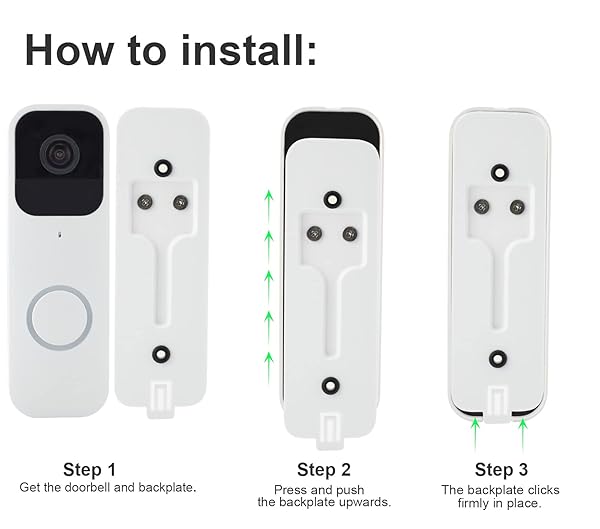 How to install:

Step 1
Get the doorbell and backplate.

Step 2
Press and push the backplate upwards.

Step 3
The backplate clicks firmly in place.