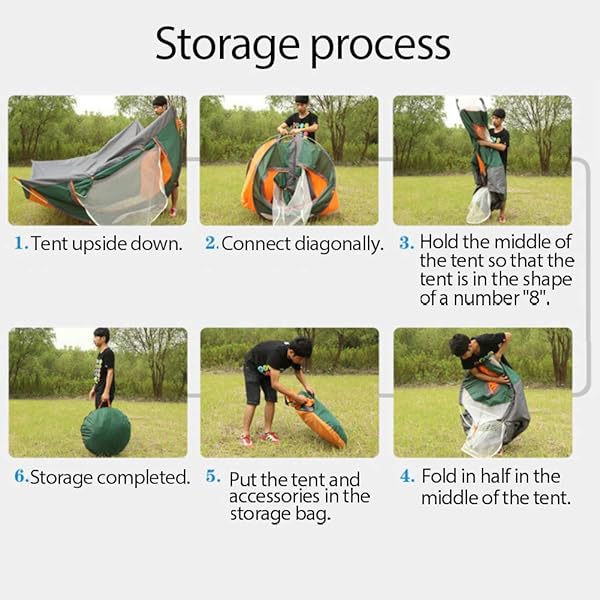 Storage process

1. Tent upside down.

2. Connect diagonally.

3. Hold the middle of the tent so that the tent is in the shape of a number "8".

6. Storage completed.

5. Put the tent and accessories in the storage bag.

4. Fold in half in the middle of the tent.