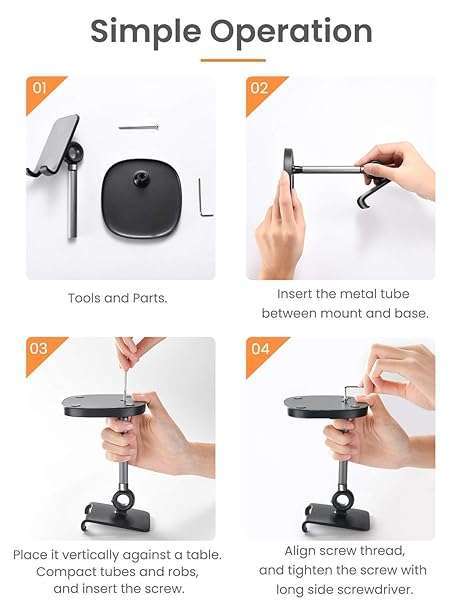 Simple Operation

01

Tools and Parts.

02

Insert the metal tube between mount and base.

03

Place it vertically against a table. Compact tubes and robs, and insert the screw.

04

Align screw thread, and tighten the screw with long side screwdriver.