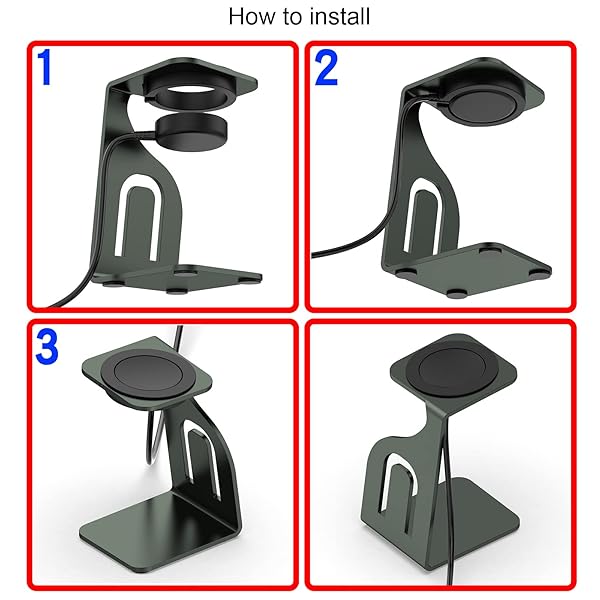 How to install

1

2

3