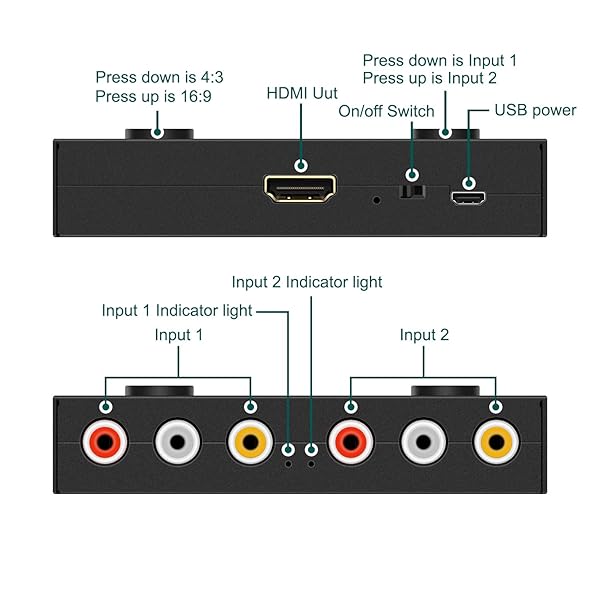 Press down is 4:3
Press up is 16:9

HDMI Uut

Press down is Input 1
Press up is Input 2

On/off Switch

USB power

Input 2 Indicator light

Input 1 Indicator light

Input 1

Input 2