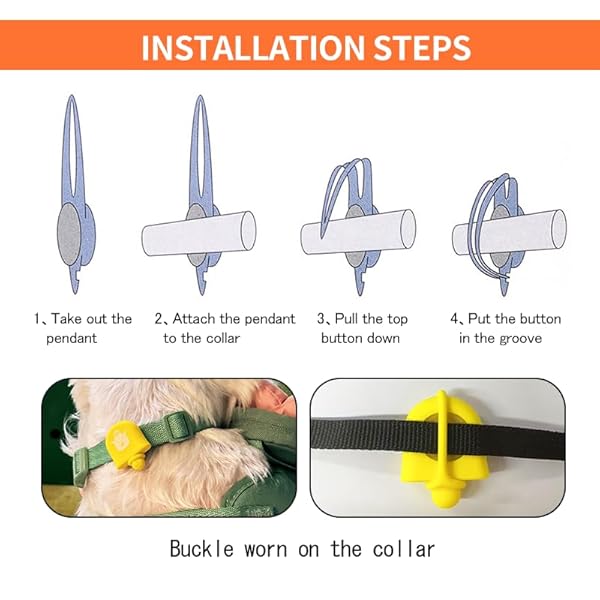 INSTALLATION STEPS

1、Take out the pendant

2、Attach the pendant to the collar

3、Pull the top button down

4、Put the button in the groove

Buckle worn on the collar