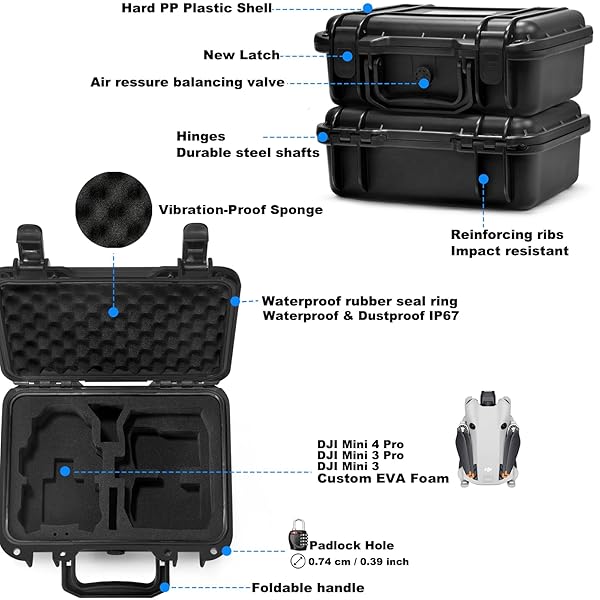 Hard PP Plastic Shell

New Latch

Air ressure balancing valve

Hinges
Durable steel shafts

Vibration-Proof Sponge

Reinforcing ribs
Impact resistant

Waterproof rubber seal ring
Waterproof & Dustproof IP67

DJI Mini 4 Pro
DJI Mini 3 Pro
DJI Mini 3
Custom EVA Foam

Padlock Hole
0.74 cm / 0.39 inch

Foldable handle