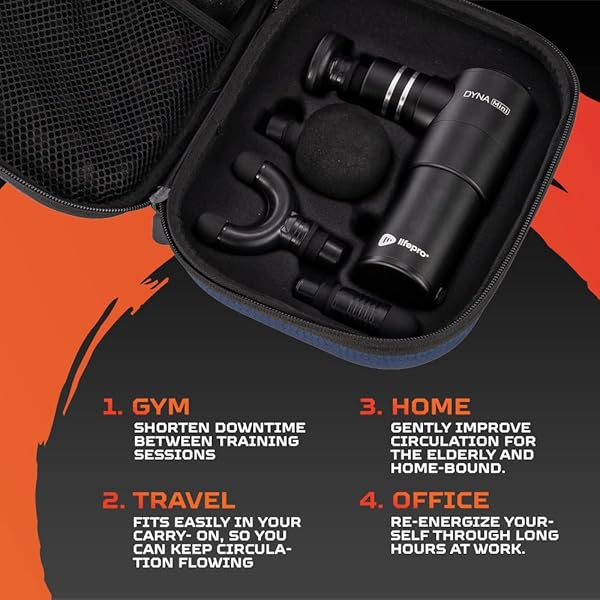 DYNA Mini

lifepro

1. GYM
SHORTEN DOWNTIME BETWEEN TRAINING SESSIONS

2. TRAVEL
FITS EASILY IN YOUR CARRY- ON, SO YOU CAN KEEP CIRCULATION FLOWING

3. HOME
GENTLY IMPROVE CIRCULATION FOR THE ELDERLY AND HOME-BOUND.

4. OFFICE
RE-ENERGIZE YOURSELF THROUGH LONG HOURS AT WORK.