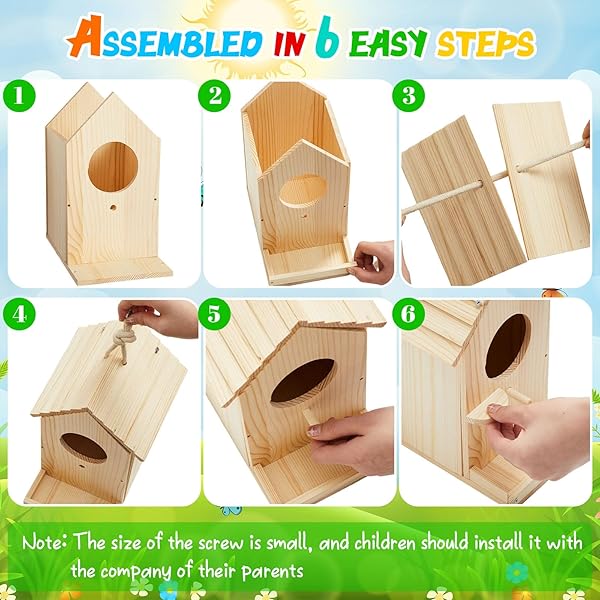 ASSEMBLED IN 6 EASY STEPS

1

2

3

4

5

6

Note: The size of the screw is small, and children should install it with the company of their parents