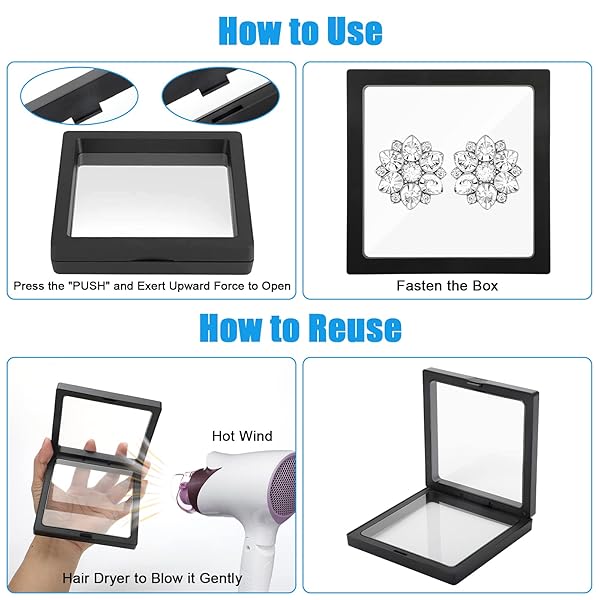 How to Use

Press the "PUSH" and Exert Upward Force to Open

Fasten the Box

How to Reuse

Hot Wind

Hair Dryer to Blow it Gently