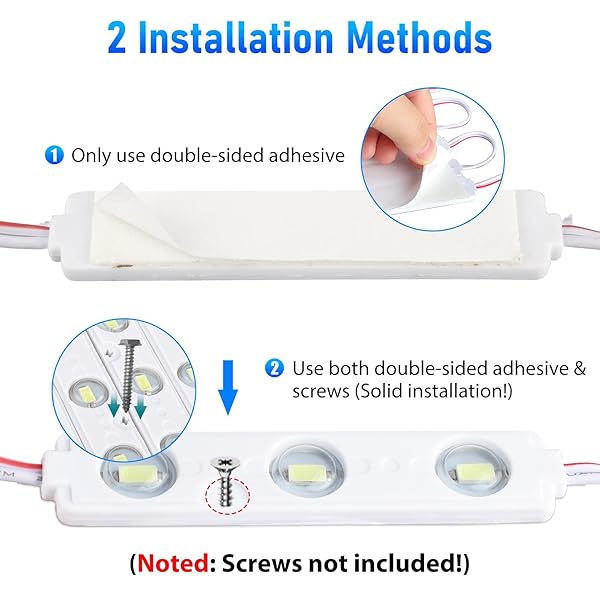 2 Installation Methods

1 Only use double-sided adhesive

2 Use both double-sided adhesive & screws (Solid installation!)

(Noted: Screws not included!)